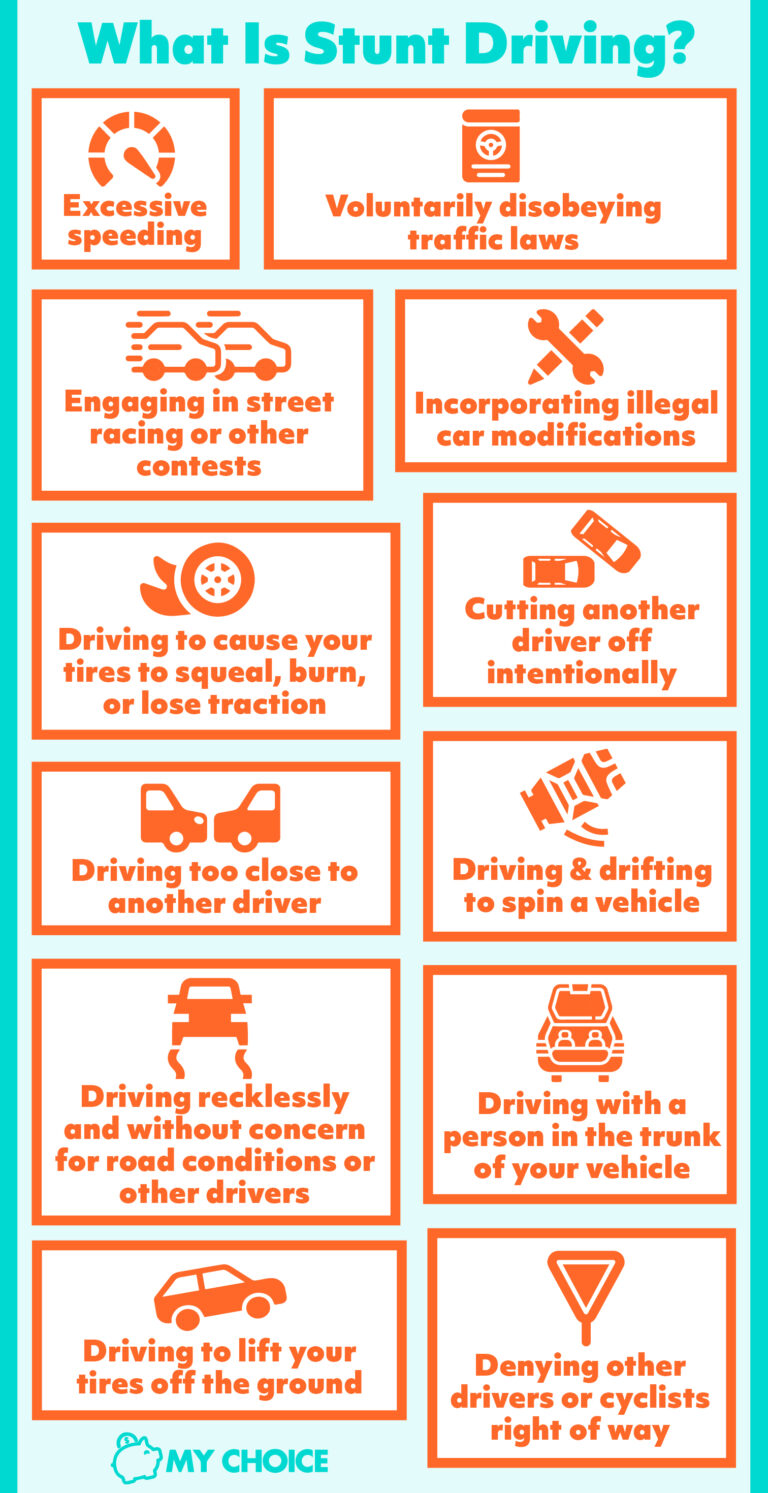 What Is Stunt Driving?

Excessive speeding

Voluntarily disobeying traffic laws

Engaging in street racing or other contests

Incorporating illegal car modifications

Driving to cause your tires to squeal, burn, or lose traction

Cutting another driver off intentionally

Driving too close to another driver

Driving & drifting to spin a vehicle

Driving recklessly and without concern for road conditions or other drivers

Driving with a person in the trunk of your vehicle

Driving to lift your tires off the ground

Denying other drivers or cyclists right of way

MY CHOICE