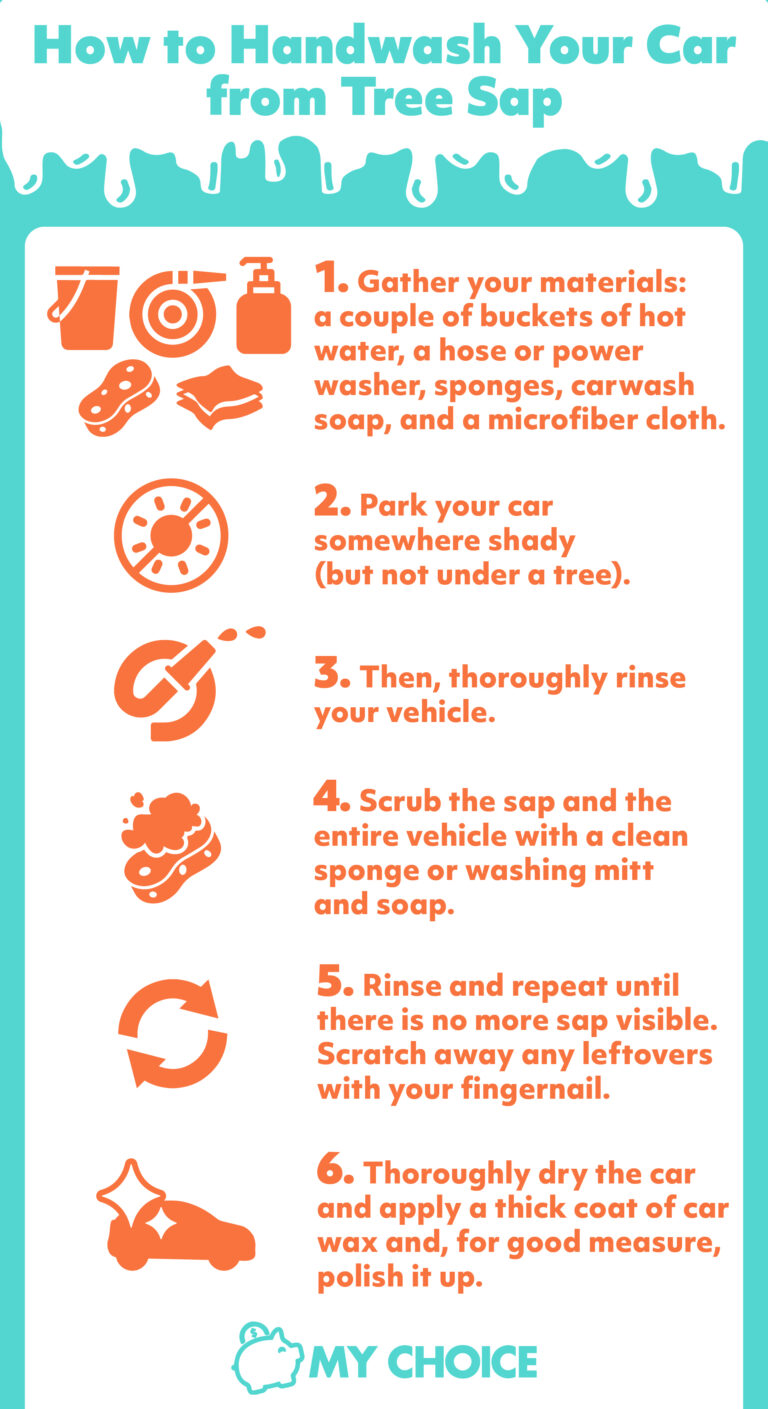 How to Handwash Your Car from Tree Sap

1. Gather your materials: a couple of buckets of hot water, a hose or power washer, sponges, carwash soap, and a microfiber cloth.

2. Park your car somewhere shady (but not under a tree).

3. Then, thoroughly rinse your vehicle.

4. Scrub the sap and the entire vehicle with a clean sponge or washing mitt and soap.

5. Rinse and repeat until there is no more sap visible. Scratch away any leftovers with your fingernail.

6. Thoroughly dry the car and apply a thick coat of car wax and, for good measure, polish it up.

MY CHOICE