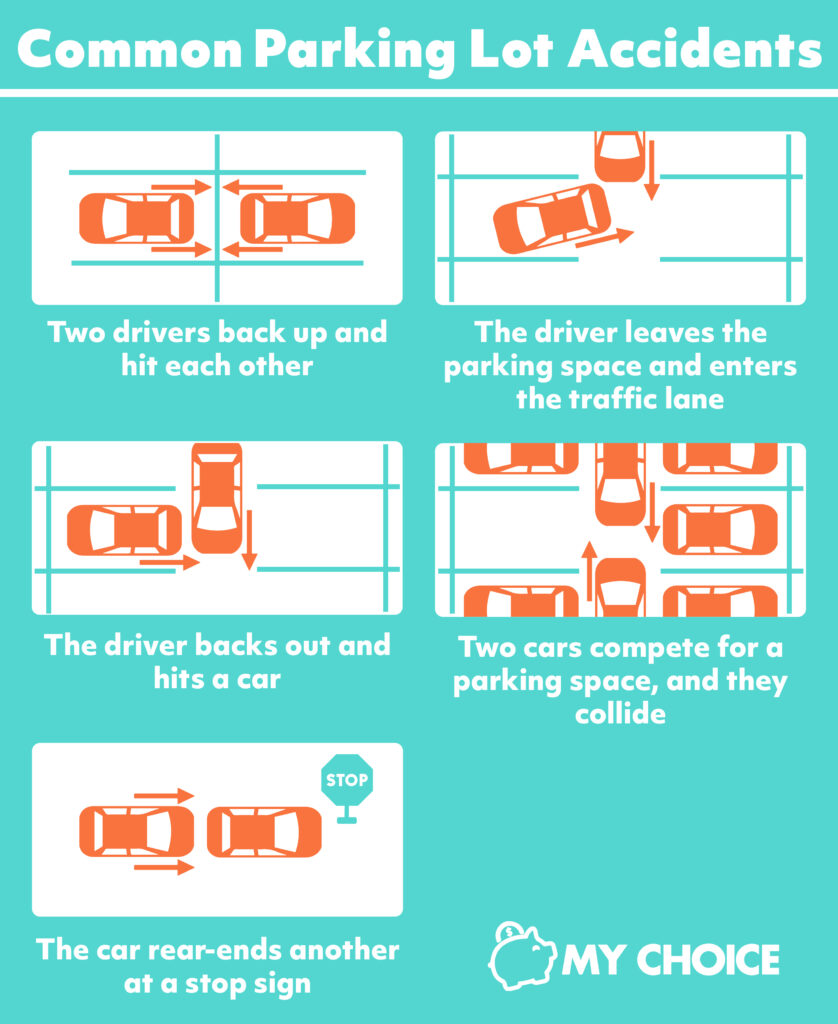 Common Parking Lot Accidents

Two drivers back up and hit each other

The driver leaves the parking space and enters the traffic lane

The driver backs out and hits a car

Two cars compete for a parking space, and they collide

STOP

The car rear-ends another at a stop sign

MY CHOICE