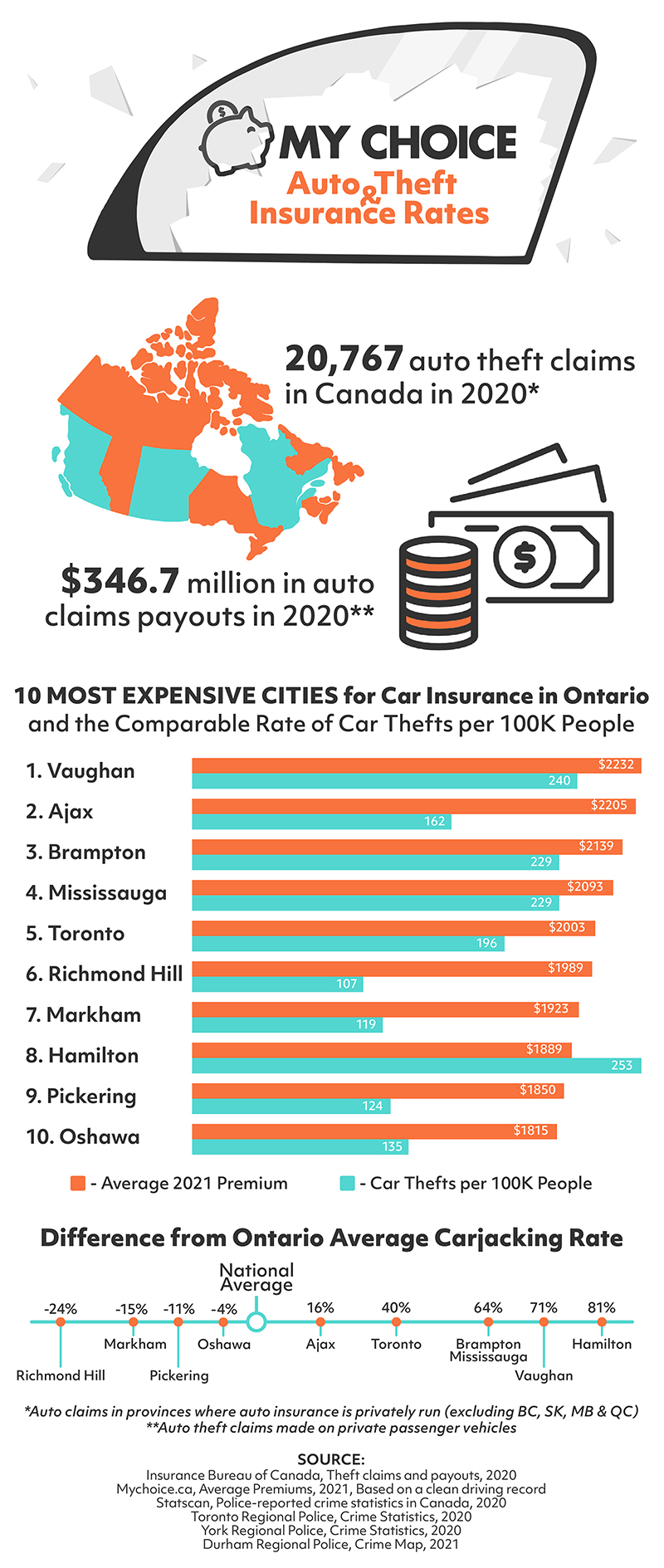 MY CHOICE

Auto Theft & Insurance Rates

20,767 auto theft claims in Canada in 2020*

$346.7 million in auto claims payouts in 2020**

10 MOST EXPENSIVE CITIES for Car Insurance in Ontario and the Comparable Rate of Car Thefts per 100K People

1. Vaughan $2232 240
2. Ajax $2205 162
3. Brampton $2139 229
4. Mississauga $2093 229
5. Toronto $2003 196
6. Richmond Hill $1989 107
7. Markham $1923 119
8. Hamilton $1889 253
9. Pickering $1850 124
10. Oshawa $1815 135

- Average 2021 Premium - Car Thefts per 100K People

Difference from Ontario Average Carjacking Rate

National Average

-24% Richmond Hill
-15% Markham
-11% Pickering
-4% Oshawa
16% Ajax
40% Toronto
64% Brampton Mississauga
71% Vaughan
81% Hamilton

*Auto claims in provinces where auto insurance is privately run (excluding BC, SK, MB & QC)
**Auto theft claims made on private passenger vehicles

SOURCE:
Insurance Bureau of Canada, Theft claims and payouts, 2020
Mychoice.ca, Average Premiums, 2021, Based on a clean driving record
Statscan, Police-reported crime statistics in Canada, 2020
Toronto Regional Police, Crime Statistics, 2020
York Regional Police, Crime Statistics, 2020
Durham Regional Police, Crime Map, 2021